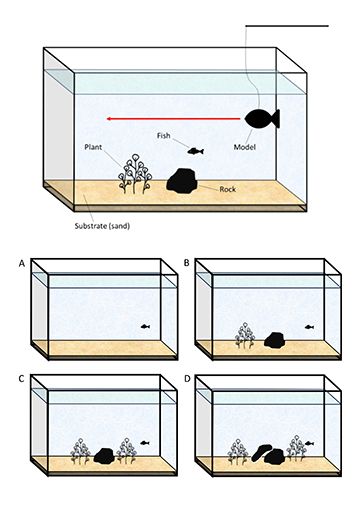 Fish

Plant

Model

Rock

Substrate (sand)

A

B

C

D