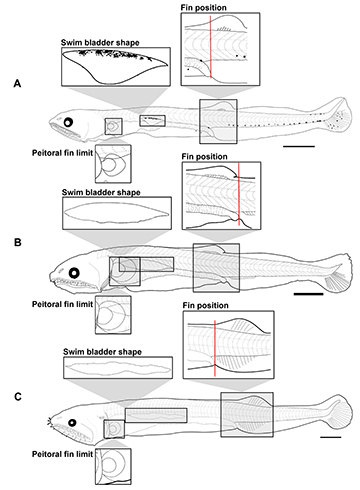 Fin position
Swim bladder shape
A
Peitoral fin limit
Fin position
Swim bladder shape
B
Peitoral fin limit
Fin position
Swim bladder shape
C
Peitoral fin limit